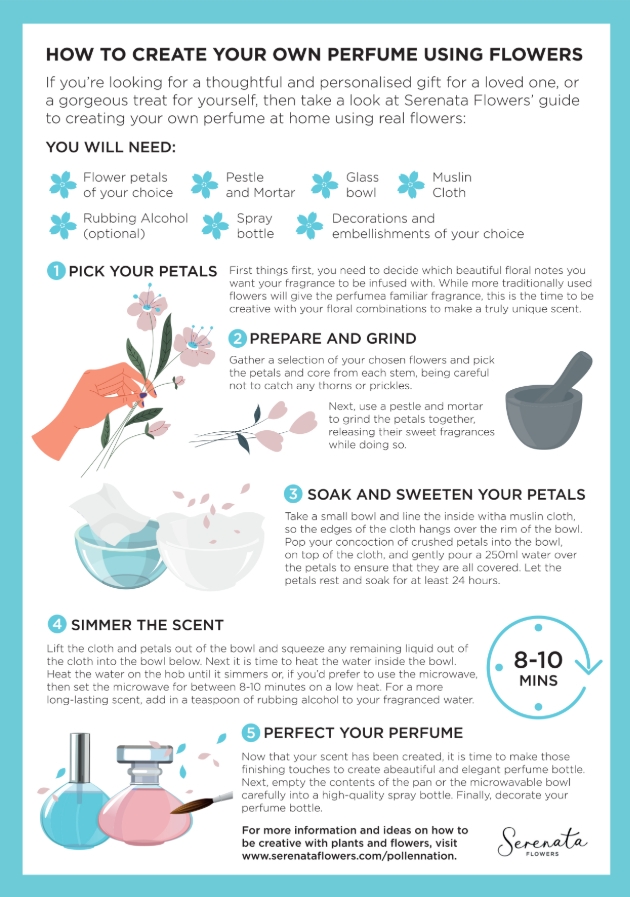 HOW TO CREATE YOUR OWN PERFUME USING FLOWERS

If you're looking for a thoughtful and personalised gift for a loved one, or a gorgeous treat for yourself, then take a look at Serenata Flowers' guide to creating your own perfume at home using real flowers:

YOU WILL NEED:

Flower petals of your choice

Pestle and Mortar

Glass bowl

Muslin Cloth

Rubbing Alcohol (optional)

Spray bottle

Decorations and embellishments of your choice

1 PICK YOUR PETALS

First things first, you need to decide which beautiful floral notes you want your fragrance to be infused with. While more traditionally used flowers will give the perfumea familiar fragrance, this is the time to be creative with your floral combinations to make a truly unique scent.

2 PREPARE AND GRIND

Gather a selection of your chosen flowers and pick the petals and core from each stem, being careful not to catch any thorns or prickles.

Next, use a pestle and mortar to grind the petals together, releasing their sweet fragrances while doing so.

3 SOAK AND SWEETEN YOUR PETALS

Take a small bowl and line the inside witha muslin cloth, so the edges of the cloth hangs over the rim of the bowl. Pop your concoction of crushed petals into the bowl, on top of the cloth, and gently pour a 250ml water over the petals to ensure that they are all covered. Let the petals rest and soak for at least 24 hours.

4 SIMMER THE SCENT

Lift the cloth and petals out of the bowl and squeeze any remaining liquid out of the cloth into the bowl below. Next it is time to heat the water inside the bowl. Heat the water on the hob until it simmers or, if you'd prefer to use the microwave, then set the microwave for between 8-10 minutes on a low heat. For a more long-lasting scent, add in a teaspoon of rubbing alcohol to your fragranced water.

8-10 MINS

5 PERFECT YOUR PERFUME

Now that your scent has been created, it is time to make those finishing touches to create abeautiful and elegant perfume bottle. Next, empty the contents of the pan or the microwavable bowl carefully into a high-quality spray bottle. Finally, decorate your perfume bottle.

For more information and ideas on how to be creative with plants and flowers, visit www.serenataflowers.com/pollennation.

Serenata FLOWERS